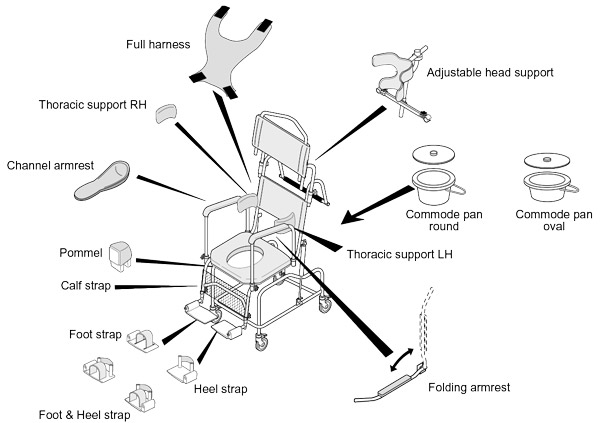 Full harness

Adjustable head support

Thoracic support RH

Channel armrest

Commode pan round

Commode pan oval

Pommel

Thoracic support LH

Calf strap

Foot strap

Heel strap

Folding armrest

Foot & Heel strap